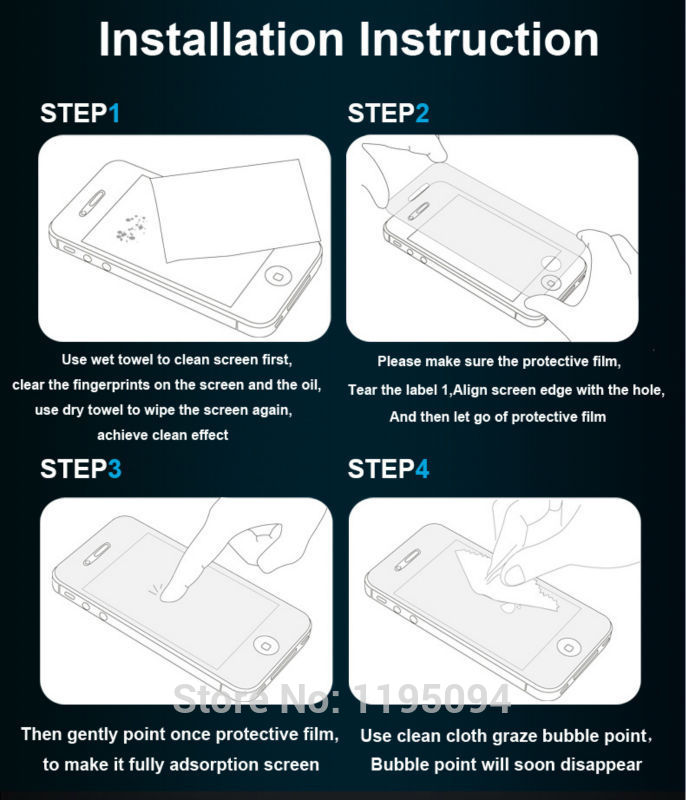 Installation Instruction

STEP1

Use wet towel to clean screen first, clear the fingerprints on the screen and the oil, use dry towel to wipe the screen again, achieve clean effect

STEP2

Please make sure the protective film, Tear the label 1,Align screen edge with the hole, And then let go of protective film

STEP3

Then gently point once protective film, to make it fully adsorption screen

STEP4

Use clean cloth graze bubble point, Bubble point will soon disappear

Store No: 1195094